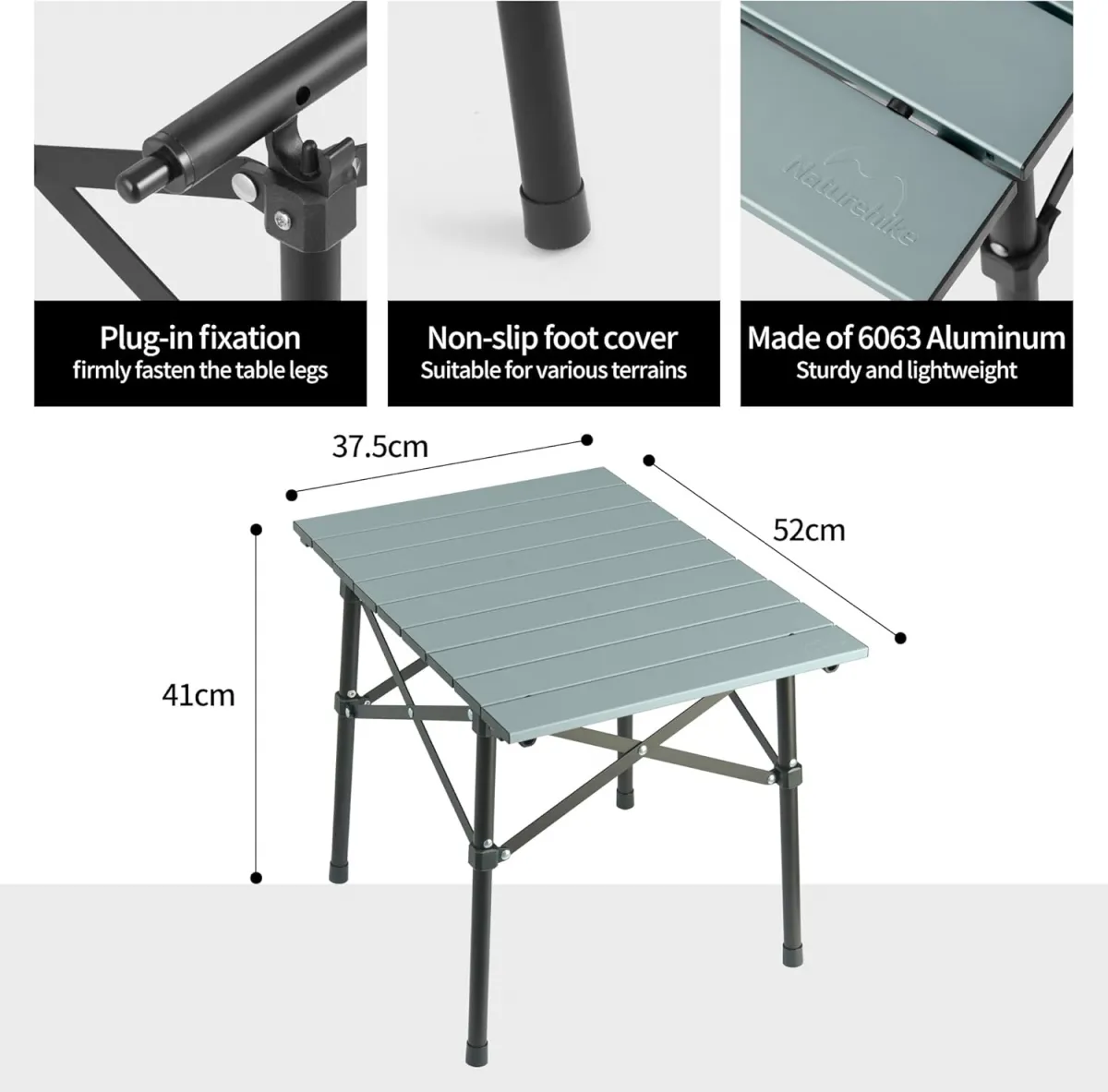 Naturehike

Plug-in fixation
firmly fasten the table legs

Non-slip foot cover
Suitable for various terrains

Made of 6063 Aluminum
Sturdy and lightweight

37.5cm

52cm

41cm