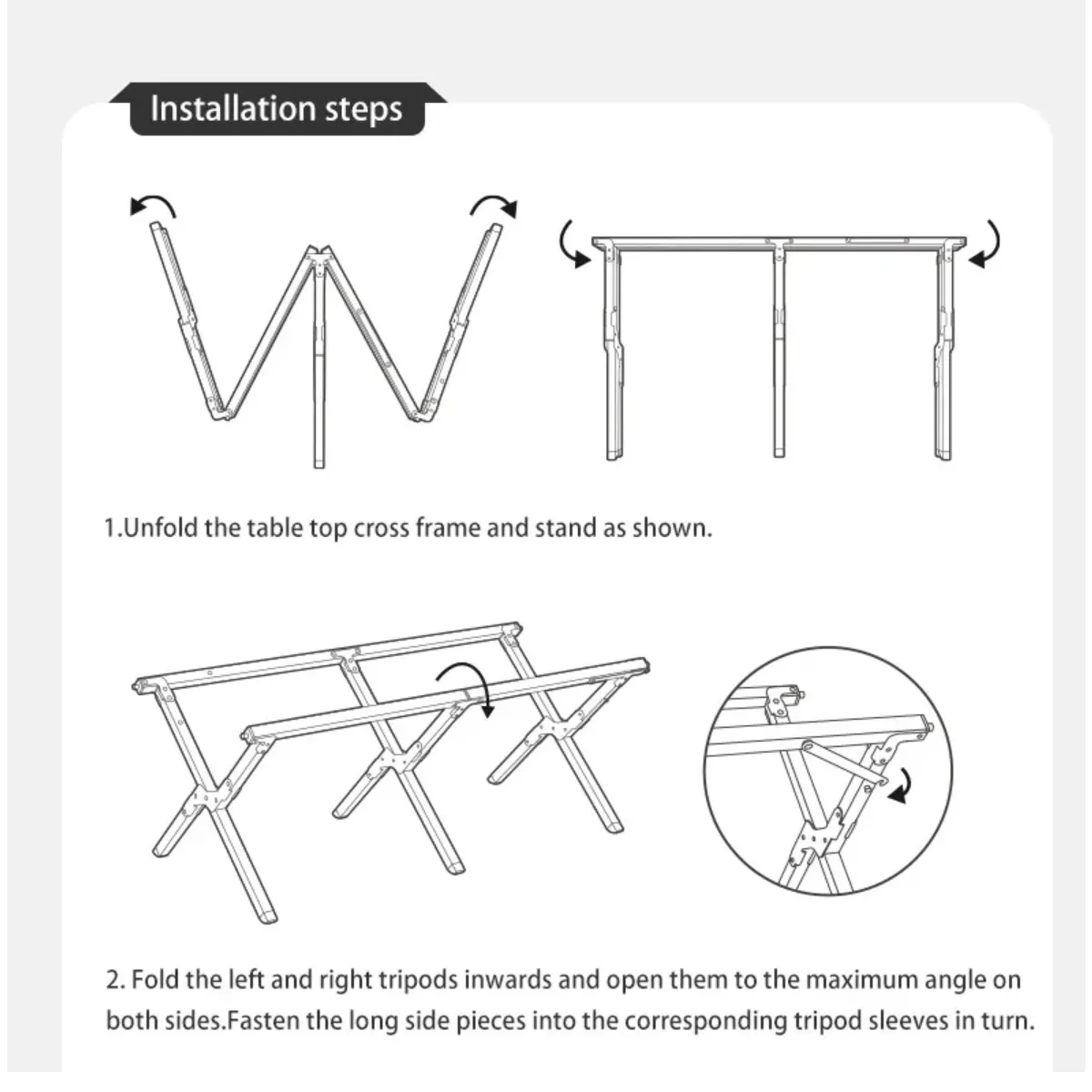 Installation steps

1.Unfold the table top cross frame and stand as shown.

2. Fold the left and right tripods inwards and open them to the maximum angle on both sides.Fasten the long side pieces into the corresponding tripod sleeves in turn.