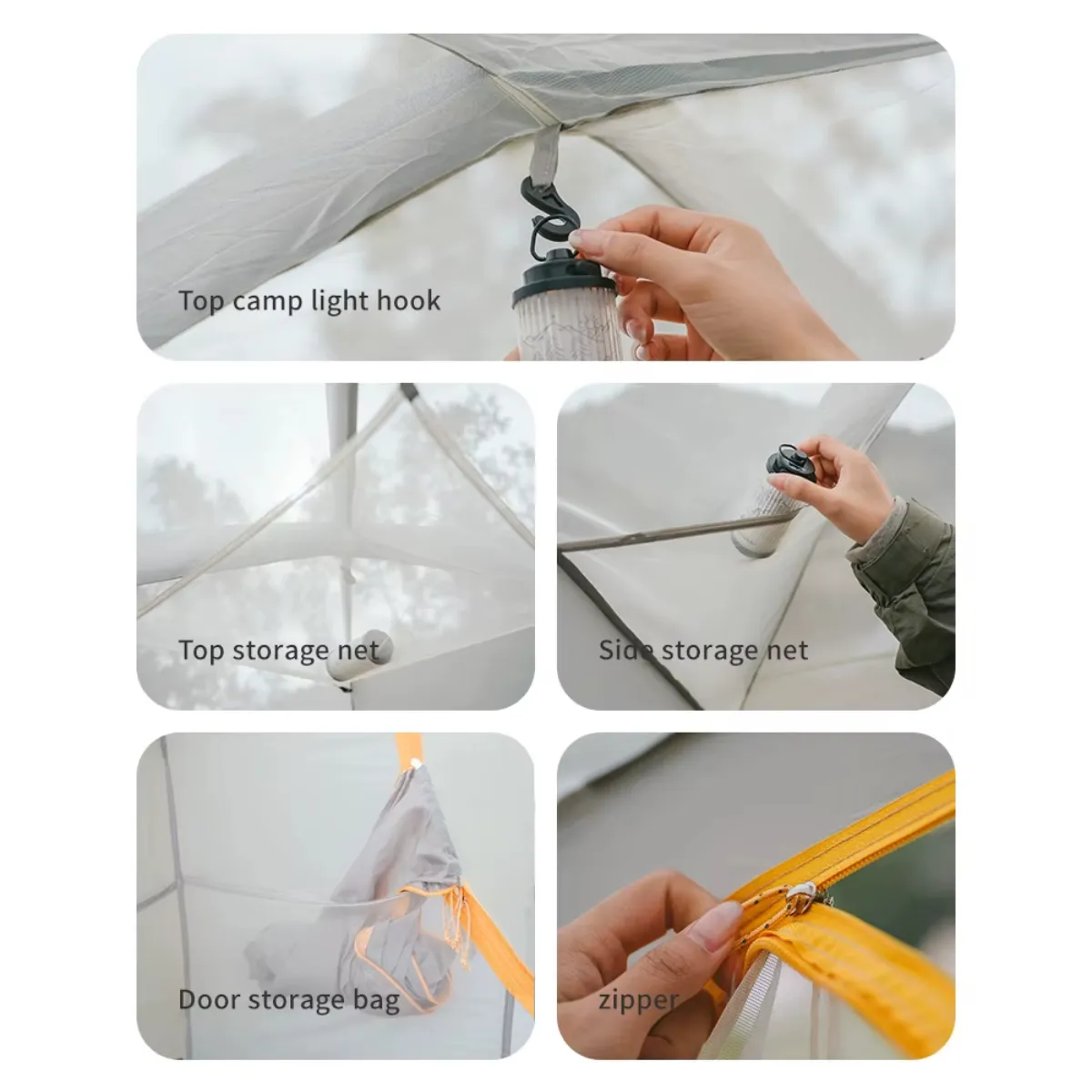 Top camp light hook

Top storage net

Side storage net

Door storage bag

zipper