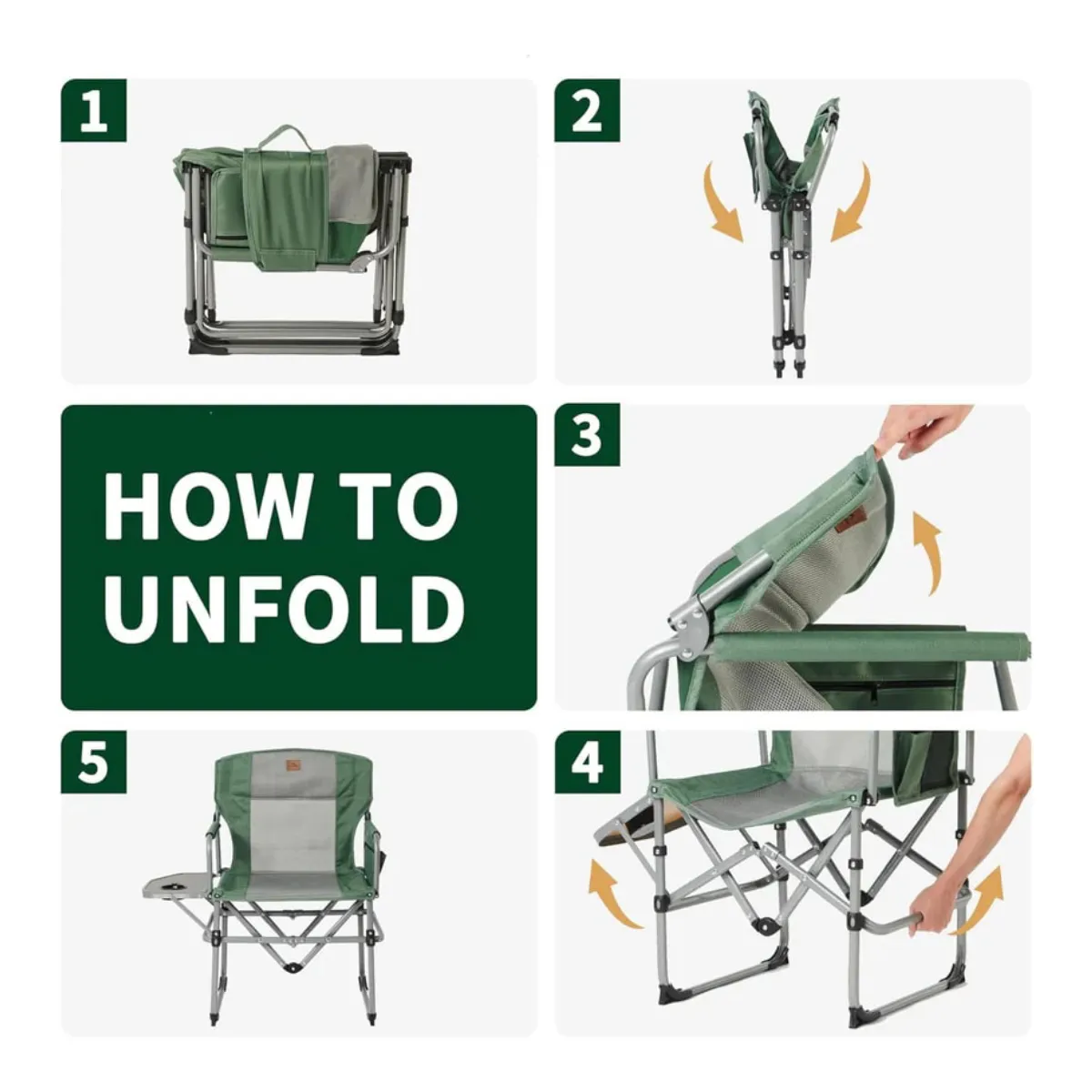 1

2

HOW TO UNFOLD

3

5

4