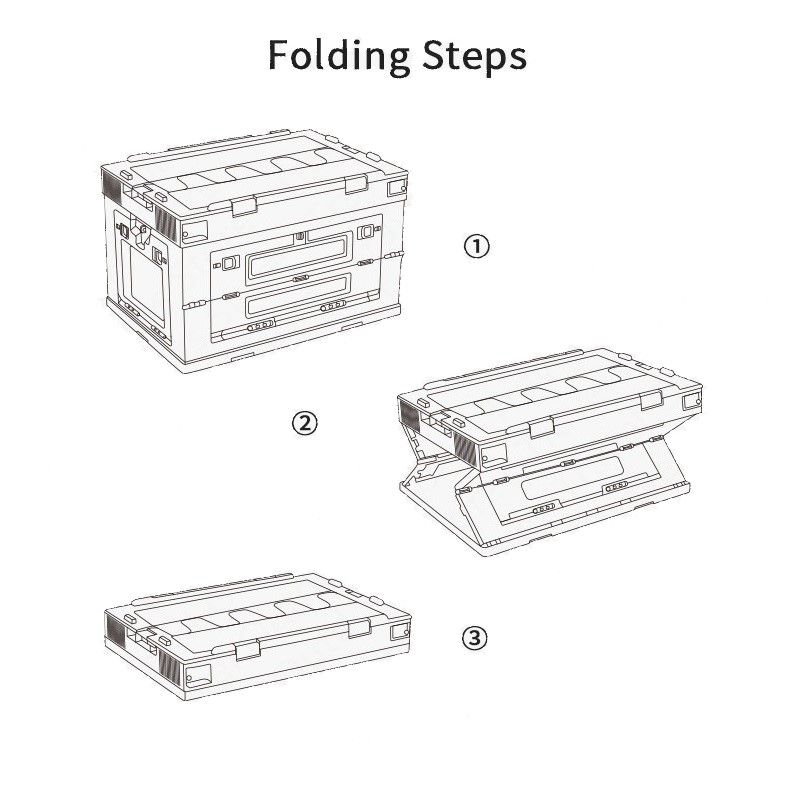 Folding Steps

①

②

③